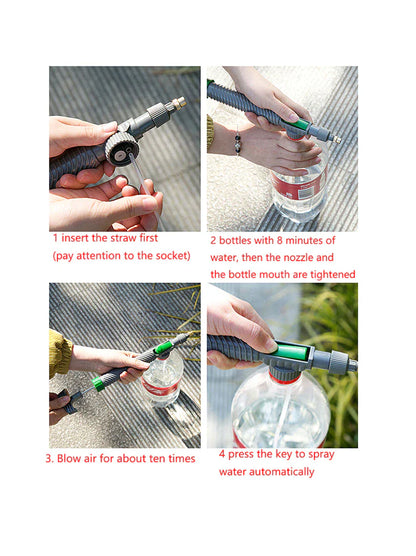 1 insert the straw first
(pay attention to the socket)

2 bottles with 8 minutes of water, then the nozzle and the bottle mouth are tightened

3. Blow air for about ten times

4 press the key to spray water automatically