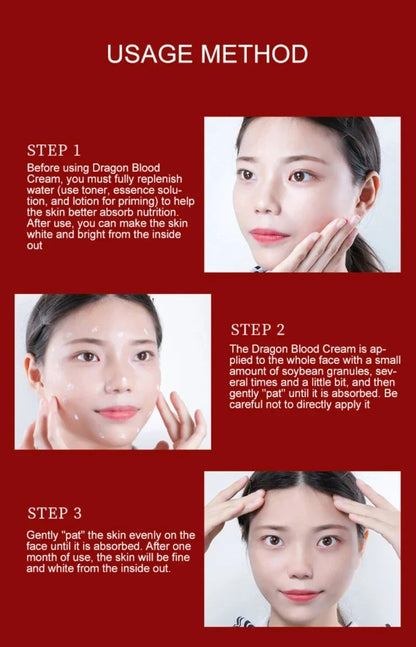 USAGE METHOD

STEP 1

Before using Dragon Blood Cream, you must fully replenish water (use toner, essence solution, and lotion for priming) to help the skin better absorb nutrition. After use, you can make the skin white and bright from the inside out

STEP 2

The Dragon Blood Cream is applied to the whole face with a small amount of soybean granules, several times and a little bit, and then gently "pat" until it is absorbed. Be careful not to directly apply it

STEP 3

Gently "pat" the skin evenly on the face until it is absorbed. After one month of use, the skin will be fine and white from the inside out.